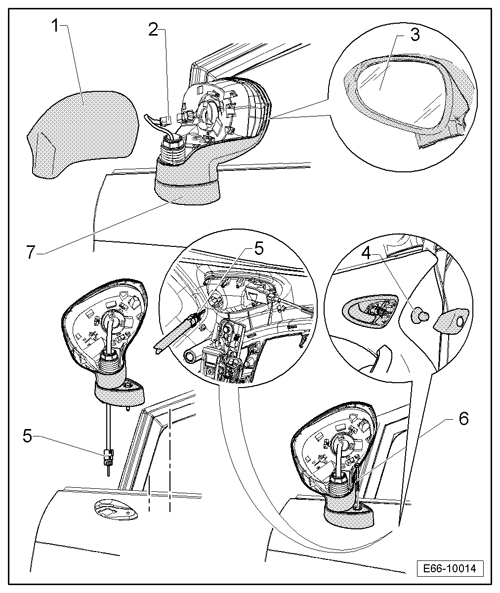 1
2
3
7
5
4
5
6
E66-10014